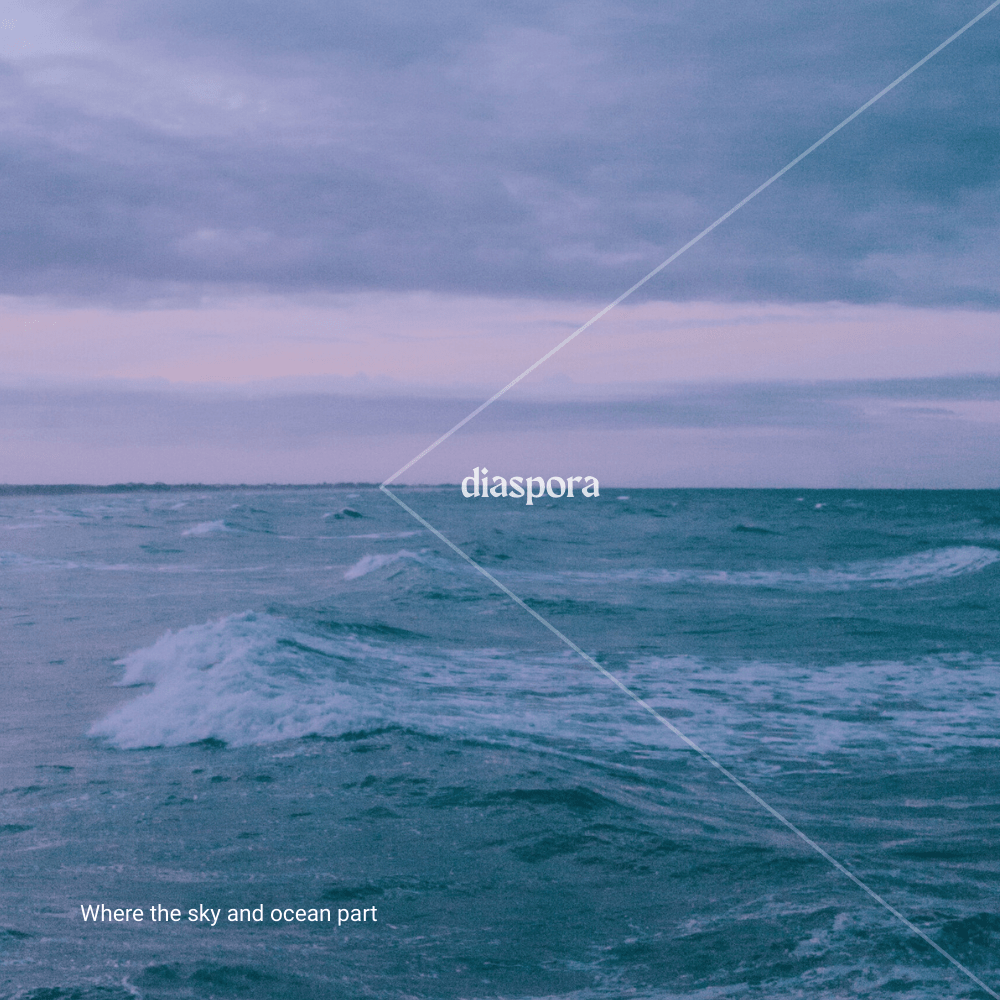 diaspora

Where the sky and ocean part