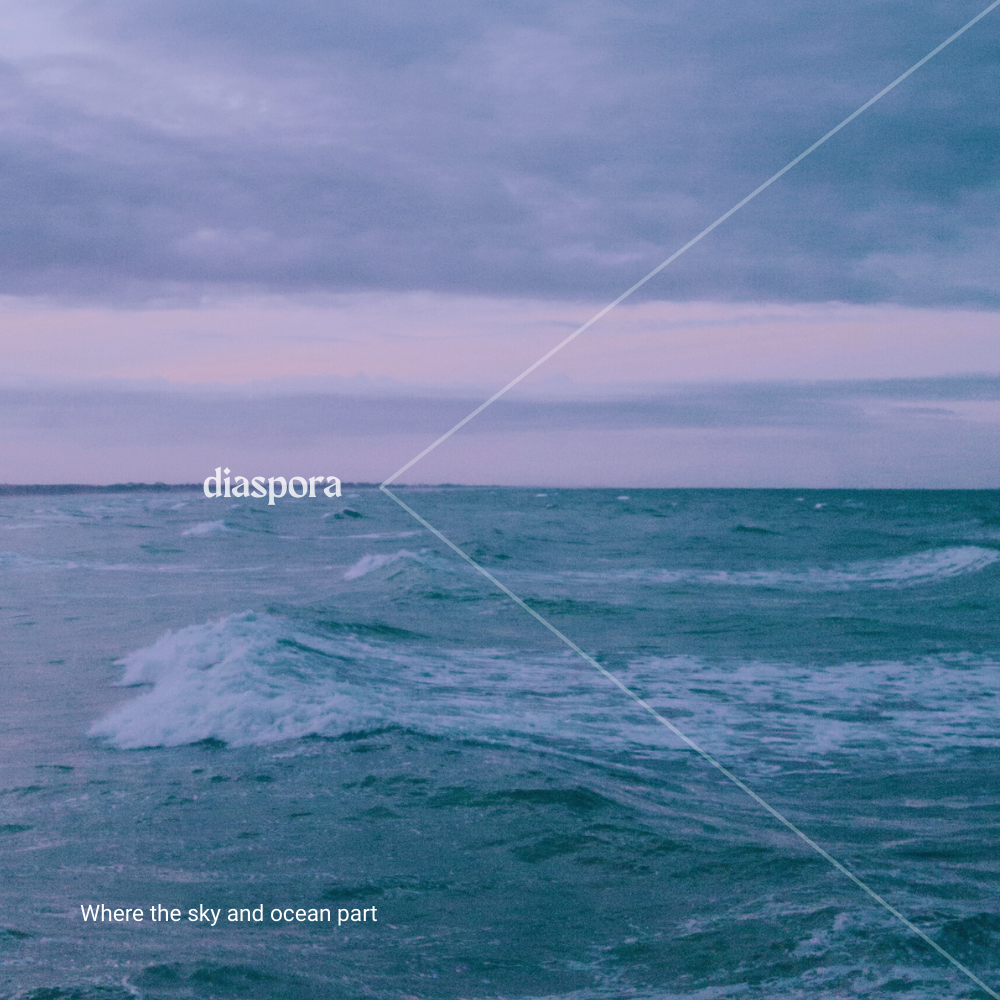 diaspora

Where the sky and ocean part